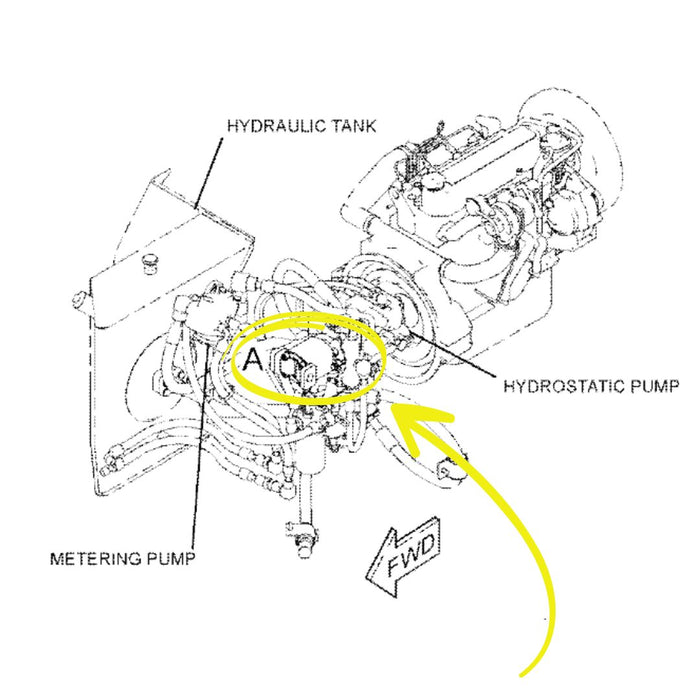 HYDRAULIC TANK

A

HYDROSTATIC PUMP

METERING PUMP

FWD