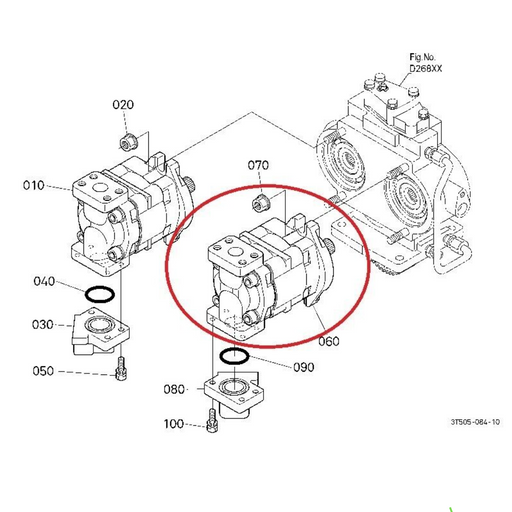 Fig.No.
D268XX

020

070

010

040

030

050

060

090

080

100

3T505-084-10