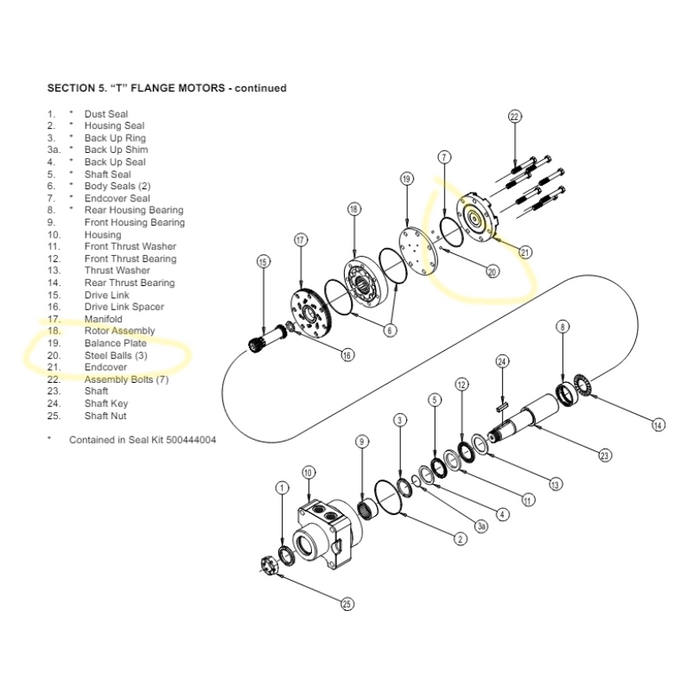 SECTION 5. "T" FLANGE MOTORS - continued

1. * Dust Seal
2. * Housing Seal
3. * Back Up Ring
3a. * Back Up Shim
4. * Back Up Seal
5. * Shaft Seal
6. * Body Seals (2)
7. * Endcover Seal
8. * Rear Housing Bearing
9. Front Housing Bearing
10. Housing
11. Front Thrust Washer
12. Front Thrust Bearing
13. Thrust Washer
14. Rear Thrust Bearing
15. Drive Link
16. Drive Link Spacer
17. Manifold
18. Rotor Assembly
19. Balance Plate
20. Steel Balls (3)
21. Endcover
22. Assembly Bolts (7)
23. Shaft
24. Shaft Key
25. Shaft Nut

* Contained in Seal Kit 500444004

22
7
19
18
17
15
21
20
6
16
8
24
12
5
3
9
10
1
14
23
13
11
4
3a
2
25