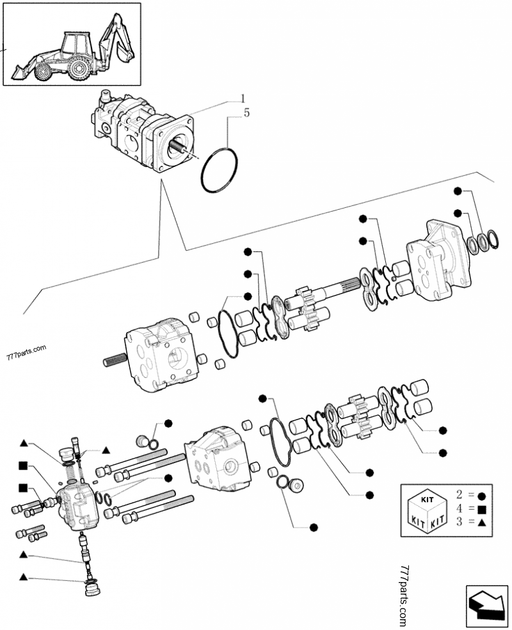 1
5
777parts.com
KIT
KIT KIT
2 = ●
4 = ■
3 = ▲
777parts.com