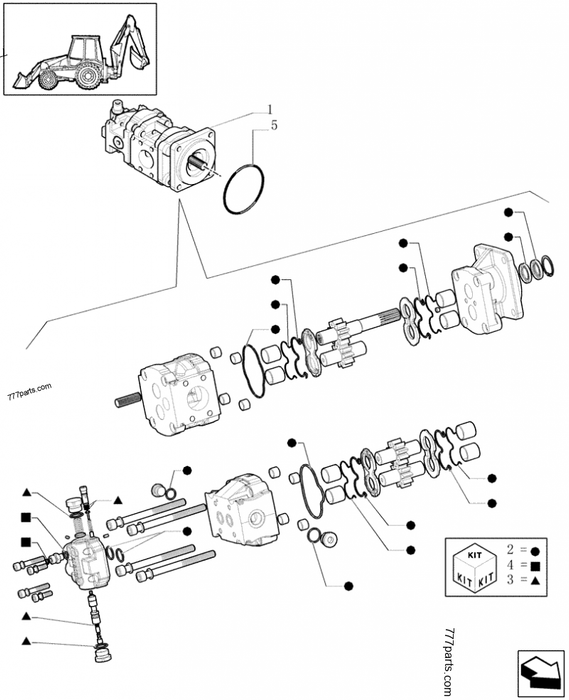 1
5
777parts.com
KIT
KIT KIT
2 = ●
4 = ■
3 = ▲
777parts.com